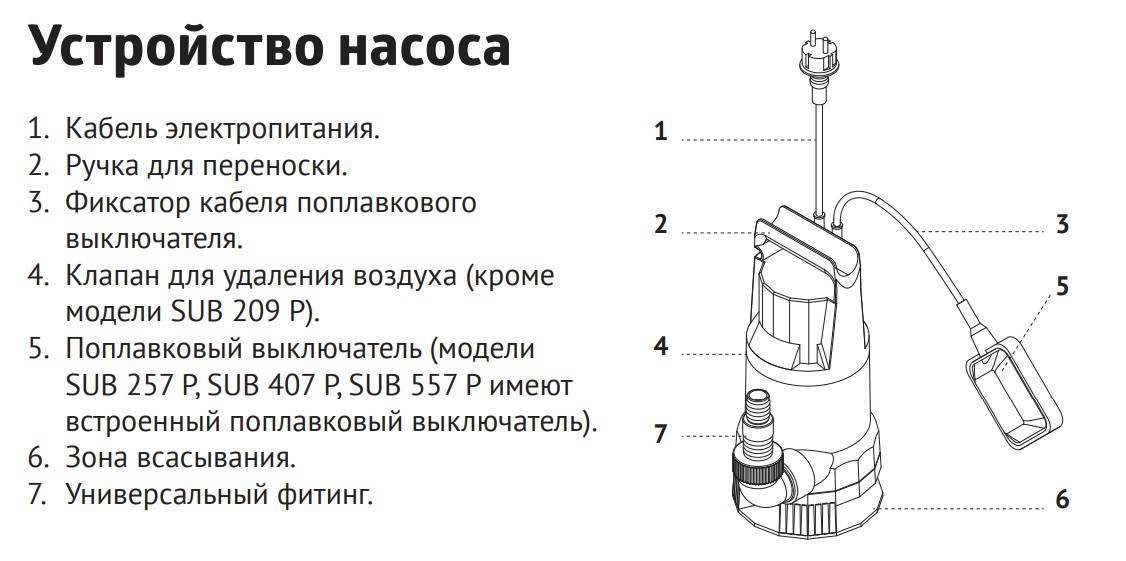 Устройство насоса

1. Кабель электропитания.
2. Ручка для переноски.
3. Фиксатор кабеля поплавкового выключателя.
4. Клапан для удаления воздуха (кроме модели SUB 209 P).
5. Поплавковый выключатель (модели SUB 257 P, SUB 407 P, SUB 557 P имеют встроенный поплавковый выключатель).
6. Зона всасывания.
7. Универсальный фитинг.

1
2
3
5
4
7
6