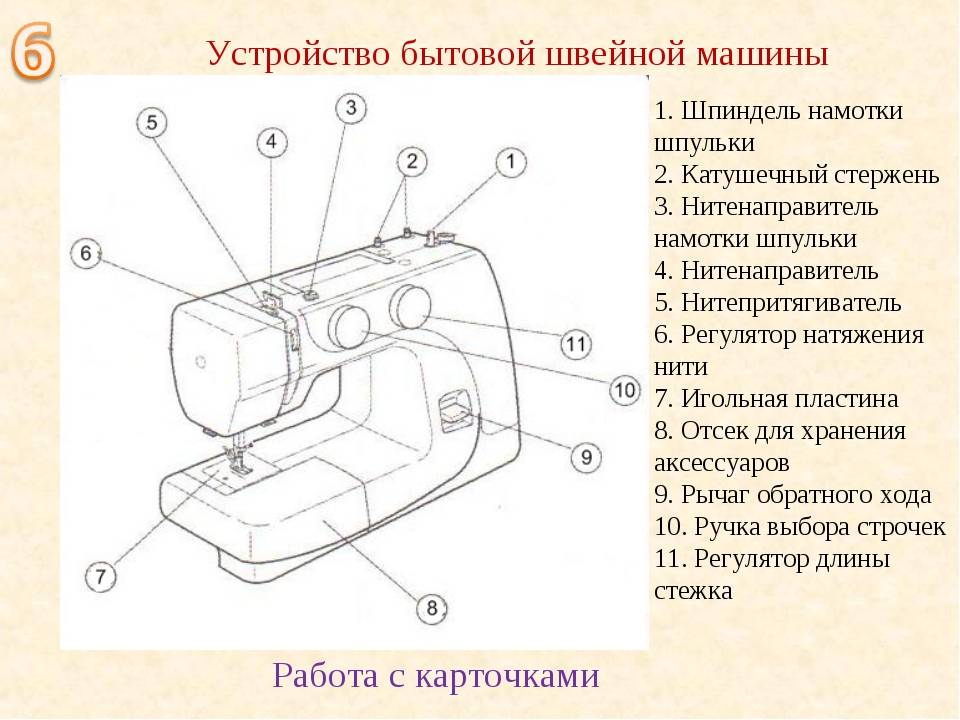 6

Устройство бытовой швейной машины

5
4
3
2
1
6
11
10
9
7
8

1. Шпиндель намотки шпульки
2. Катушечный стержень
3. Нитенаправитель намотки шпульки
4. Нитенаправитель
5. Нитепритягиватель
6. Регулятор натяжения нити
7. Игольная пластина
8. Отсек для хранения аксессуаров
9. Рычаг обратного хода
10. Ручка выбора строчек
11. Регулятор длины стежка

Работа с карточками