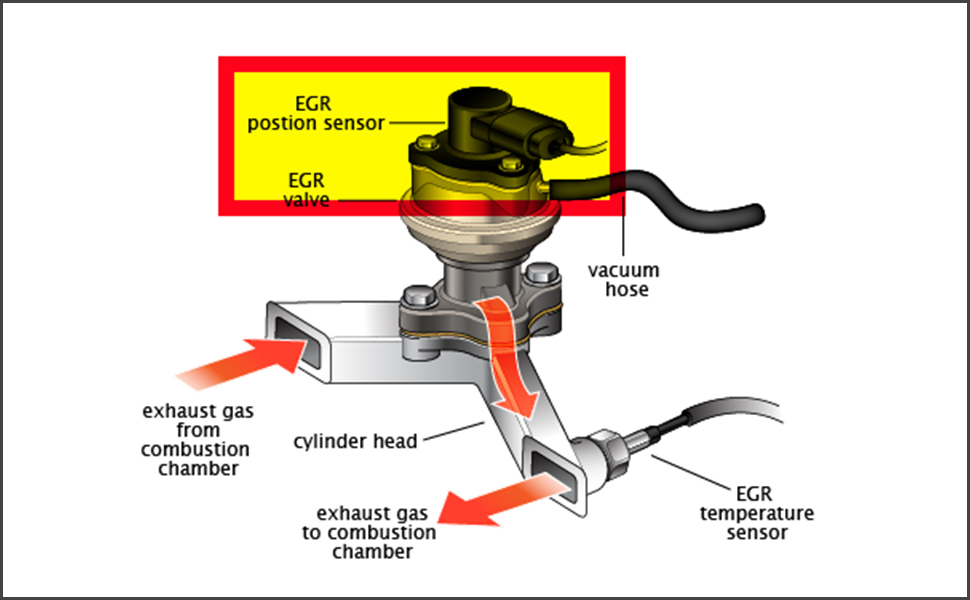 EGR postion sensor

EGR valve

vacuum hose

exhaust gas from combustion chamber

cylinder head

exhaust gas to combustion chamber

EGR temperature sensor