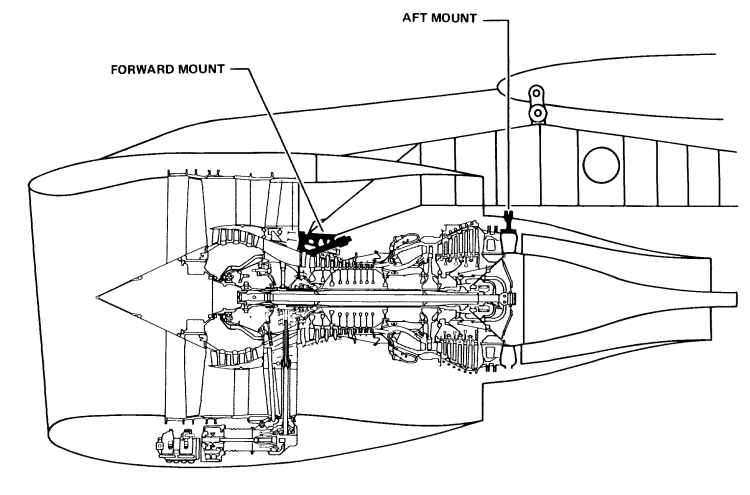 AFT MOUNT

FORWARD MOUNT