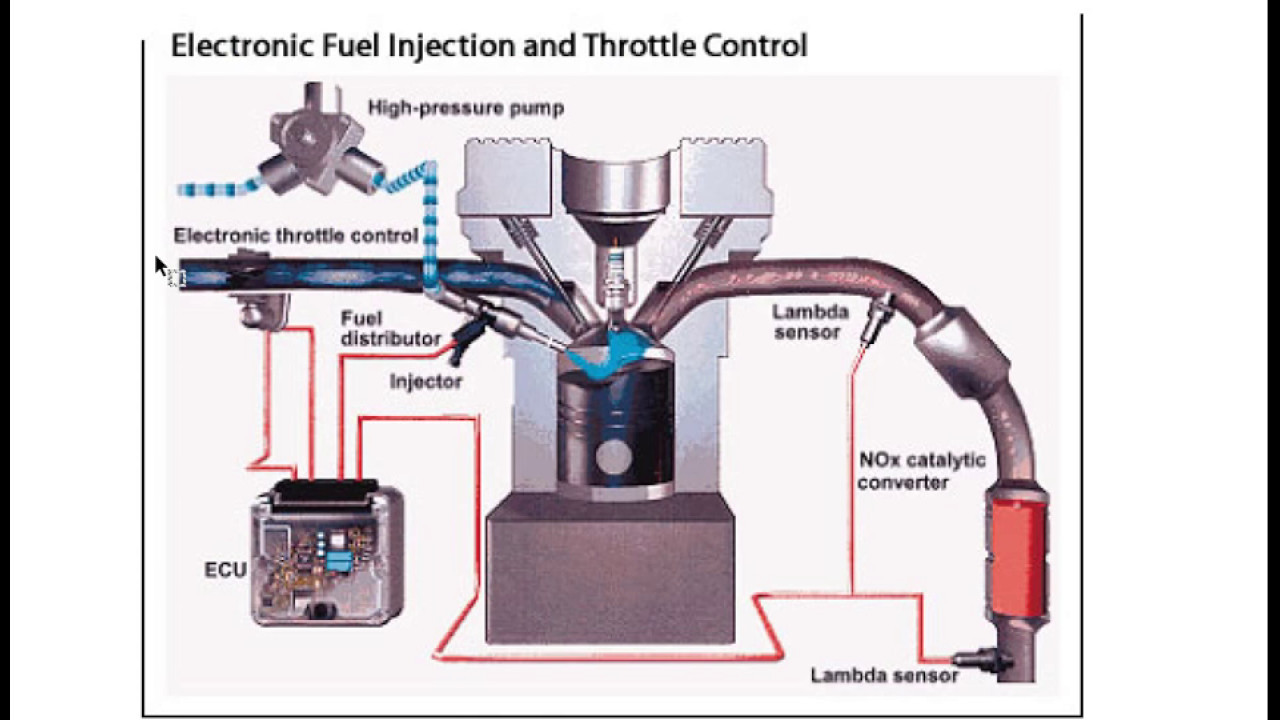 Electronic Fuel Injection and Throttle Control

High-pressure pump

Electronic throttle control

Fuel distributor

Injector

Lambda sensor

NOx catalytic converter

ECU

Lambda sensor