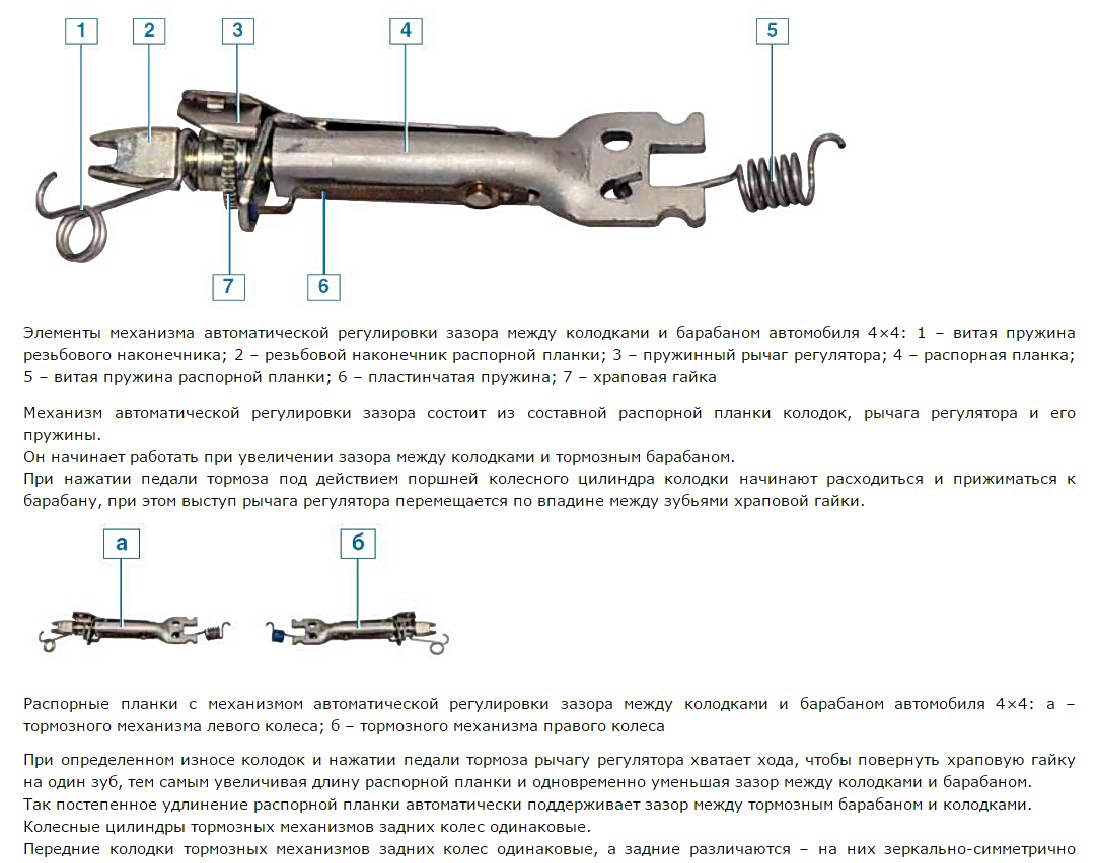 1
2
3
4
5
7
6

Элементы механизма автоматической регулировки зазора между колодками и барабаном автомобиля 4×4: 1 – витая пружина резьбового наконечника; 2 – резьбовой наконечник распорной планки; 3 – пружинный рычаг регулятора; 4 – распорная планка; 5 – витая пружина распорной планки; 6 – пластинчатая пружина; 7 – храповая гайка

Механизм автоматической регулировки зазора состоит из составной распорной планки колодок, рычага регулятора и его пружины.
Он начинает работать при увеличении зазора между колодками и тормозным барабаном.
При нажатии педали тормоза под действием поршней колесного цилиндра колодки начинают расходиться и прижиматься к барабану, при этом выступ рычага регулятора перемещается по впадине между зубьями храповой гайки.

а
б

Распорные планки с механизмом автоматической регулировки зазора между колодками и барабаном автомобиля 4×4: а – тормозного механизма левого колеса; б – тормозного механизма правого колеса

При определенном износе колодок и нажатии педали тормоза рычагу регулятора хватает хода, чтобы повернуть храповую гайку на один зуб, тем самым увеличивая длину распорной планки и одновременно уменьшая зазор между колодками и барабаном.
Так постепенное удлинение распорной планки автоматически поддерживает зазор между тормозным барабаном и колодками.
Колесные цилиндры тормозных механизмов задних колес одинаковые.
Передние колодки тормозных механизмов задних колес одинаковые, а задние различаются – на них зеркально-симметрично