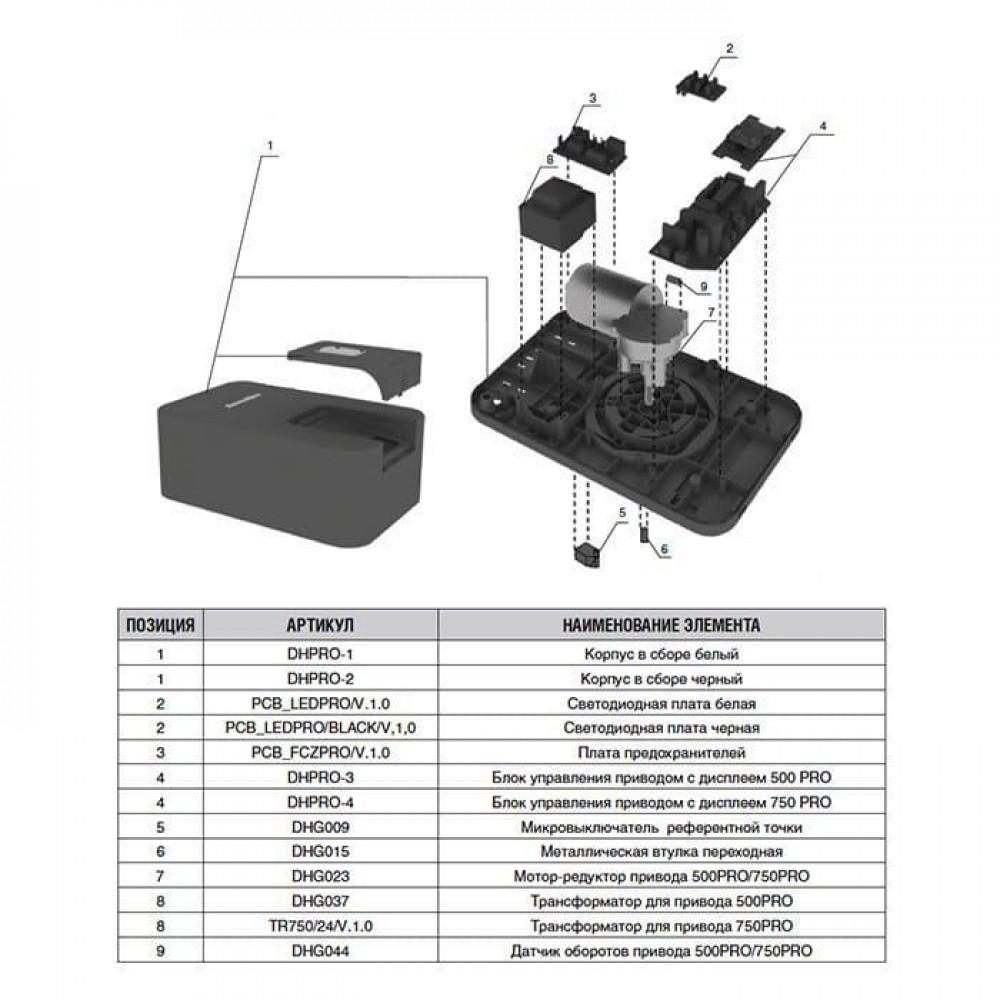 1

2

3

4

8

9

7

5

6

| ПОЗИЦИЯ | АРТИКУЛ | НАИМЕНОВАНИЕ ЭЛЕМЕНТА |
|---|---|---|
| 1 | DHPRO-1 | Корпус в сборе белый |
| 1 | DHPRO-2 | Корпус в сборе черный |
| 2 | PCB_LEDPRO/V.1.0 | Светодиодная плата белая |
| 2 | PCB_LEDPRO/BLACK/V,1,0 | Светодиодная плата черная |
| 3 | PCB_FCZPRO/V.1.0 | Плата предохранителей |
| 4 | DHPRO-3 | Блок управления приводом с дисплеем 500 PRO |
| 4 | DHPRO-4 | Блок управления приводом с дисплеем 750 PRO |
| 5 | DHG009 | Микровыключатель референтной точки |
| 6 | DHG015 | Металлическая втулка переходная |
| 7 | DHG023 | Мотор-редуктор привода 500PRO/750PRO |
| 8 | DHG037 | Трансформатор для привода 500PRO |
| 8 | TR750/24/V.1.0 | Трансформатор для привода 750PRO |
| 9 | DHG044 | Датчик оборотов привода 500PRO/750PRO |