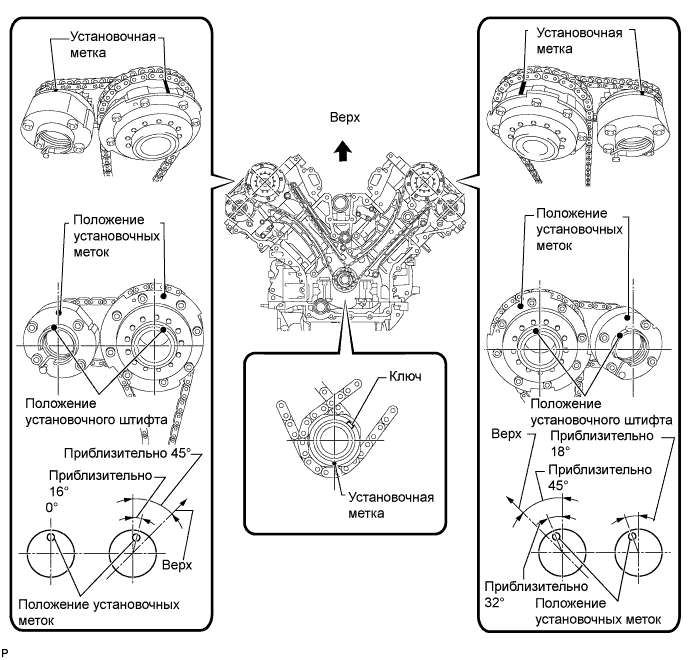 Установочная метка

Положение установочных меток

Положение установочного штифта

Приблизительно 45°

Приблизительно 16°

0°

Верх

Положение установочных меток

Верх

Ключ

Установочная метка

Установочная метка

Положение установочных меток

Положение установочного штифта

Верх

Приблизительно 18°

Приблизительно 45°

Приблизительно 32°

Положение установочных меток

P