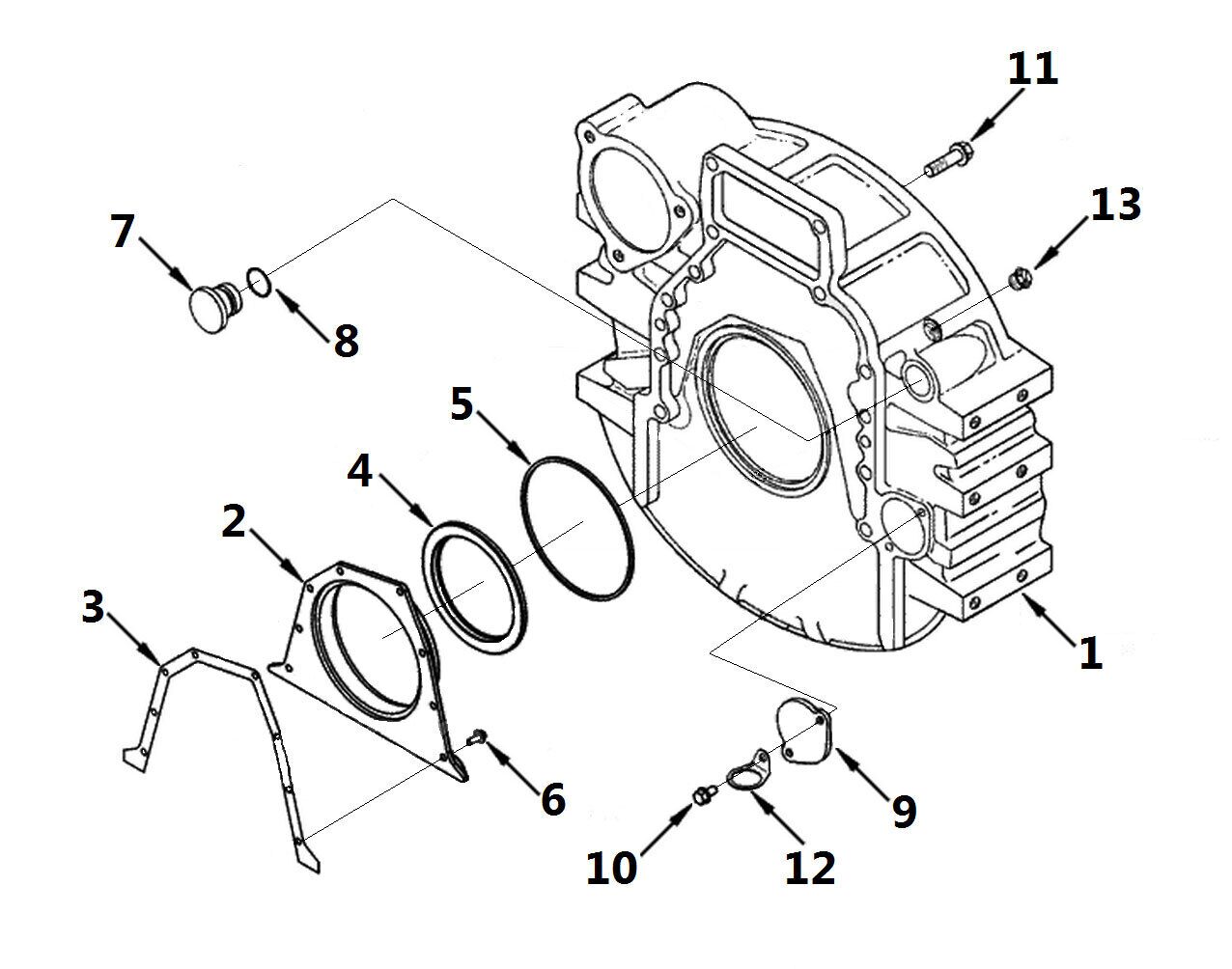 11
13
7
8
5
4
2
3
1
6
9
10
12