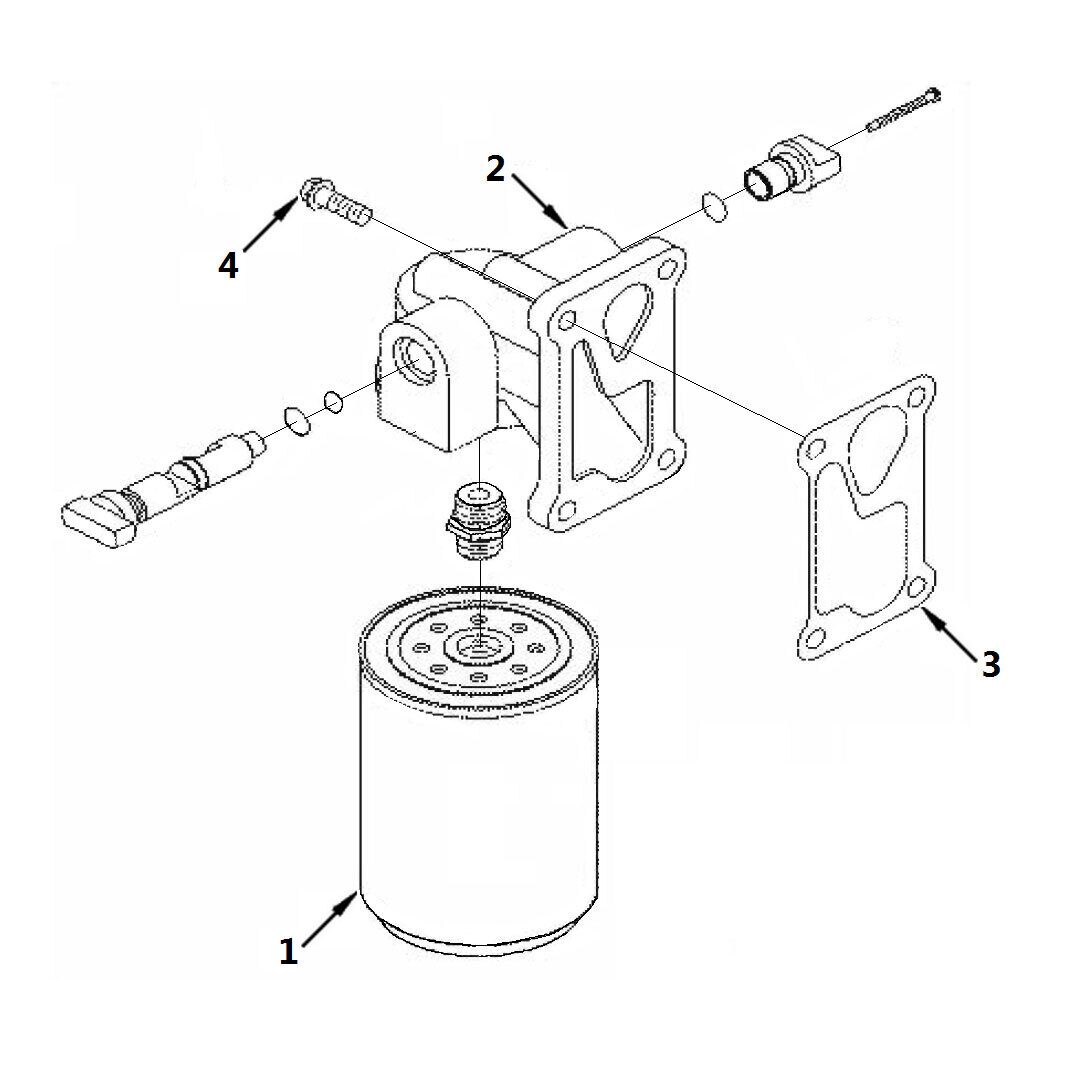 2

4

3

1