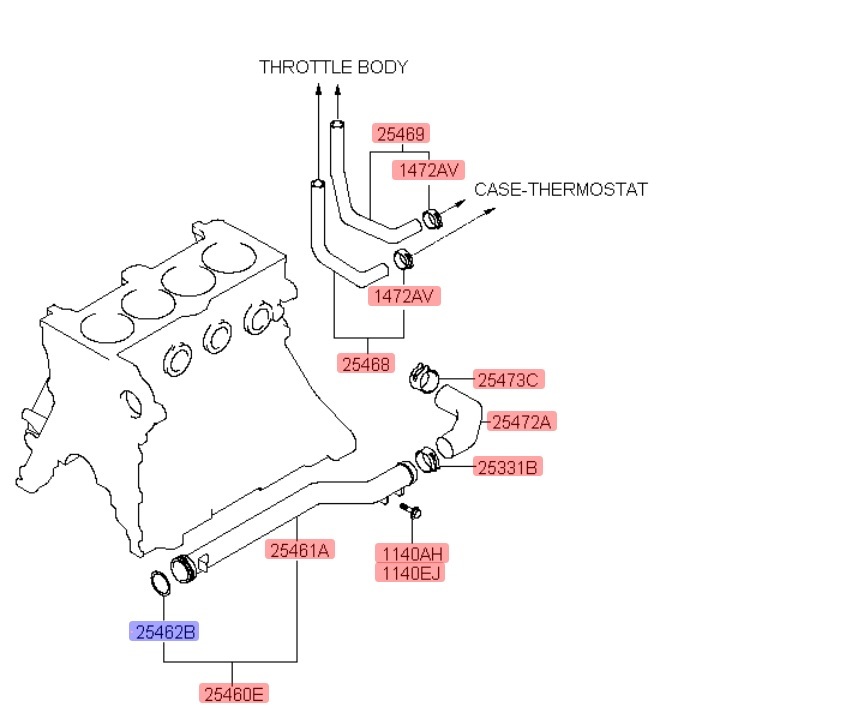 THROTTLE BODY

25469

1472AV

CASE-THERMOSTAT

1472AV

25468

25473C

25472A

25331B

25461A

1140AH
1140EJ

25462B

25460E