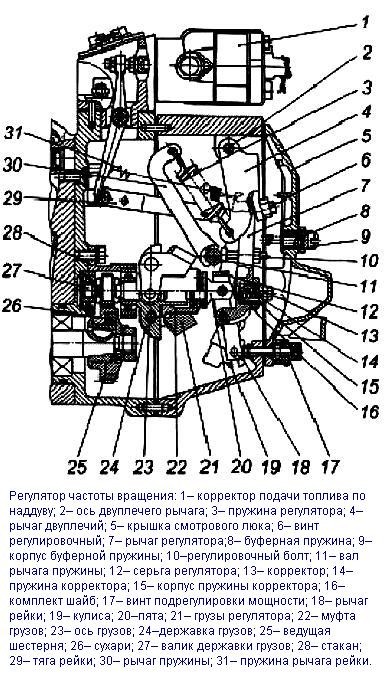 1
2
3
4
5
6
7
8
9
10
11
12
13
14
15
16
31
30
29
28
27
26
25 24 23 22 21 20 19 18 17

Регулятор частоты вращения: 1– корректор подачи топлива по наддуву; 2– ось двуплечего рычага; 3– пружина регулятора; 4– рычаг двуплечий; 5– крышка смотрового люка; 6– винт регулировочный; 7– рычаг регулятора;8– буферная пружина; 9– корпус буферной пружины; 10–регулировочный болт; 11– вал рычага пружины; 12– серьга регулятора; 13– корректор; 14– пружина корректора; 15– корпус пружины корректора; 16– комплект шайб; 17– винт подрегулировки мощности; 18– рычаг рейки; 19– кулиса; 20–пята; 21– грузы регулятора; 22– муфта грузов; 23– ось грузов; 24–державка грузов; 25– ведущая шестерня; 26– сухари; 27– валик державки грузов; 28– стакан; 29– тяга рейки; 30– рычаг пружины; 31– пружина рычага рейки.