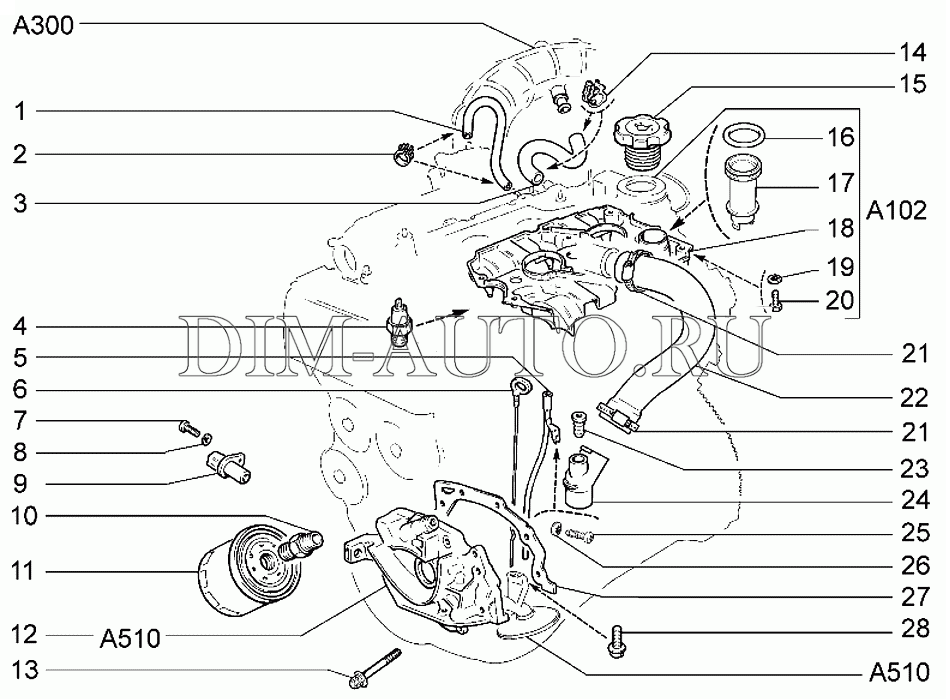 A300
1
2
3
4
5
6
7
8
9
10
11
12 A510
13
14
15
16
17
A102
18
19
20
21
22
21
23
24
25
26
27
28
A510
DIM-AUTO.RU