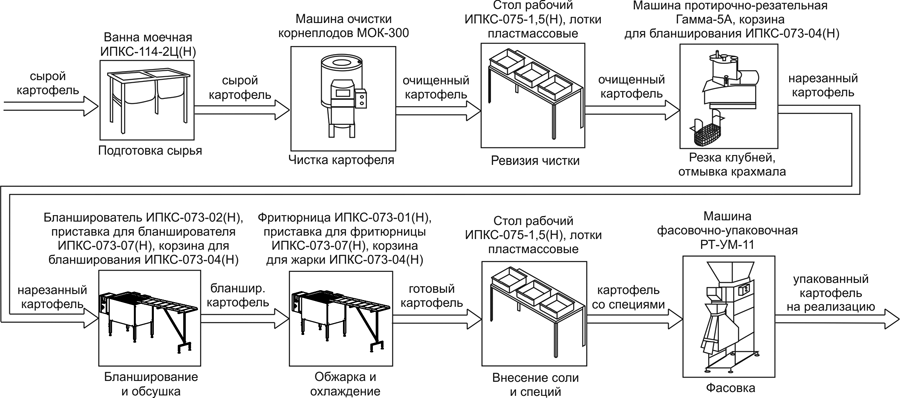 сырой картофель

Ванна моечная ИПКС-114-2Ц(Н)

Подготовка сырья

сырой картофель

Машина очистки корнеплодов МОК-300

Чистка картофеля

очищенный картофель

Стол рабочий ИПКС-075-1,5(Н), лотки пластмассовые

Ревизия чистки

очищенный картофель

Машина протирочно-резательная Гамма-5А, корзина для бланширования ИПКС-073-04(Н)

Резка клубней, отмывка крахмала

нарезанный картофель

нарезанный картофель

Бланширователь ИПКС-073-02(Н), приставка для бланширователя ИПКС-073-07(Н), корзина для бланширования ИПКС-073-04(Н)

Бланширование и обсушка

бланшир. картофель

Фритюрница ИПКС-073-01(Н), приставка для фритюрницы ИПКС-073-07(Н), корзина для жарки ИПКС-073-04(Н)

Обжарка и охлаждение

готовый картофель

Стол рабочий ИПКС-075-1,5(Н), лотки пластмассовые

Внесение соли и специй

картофель со специями

Машина фасовочно-упаковочная РТ-УМ-11

Фасовка

упакованный картофель на реализацию