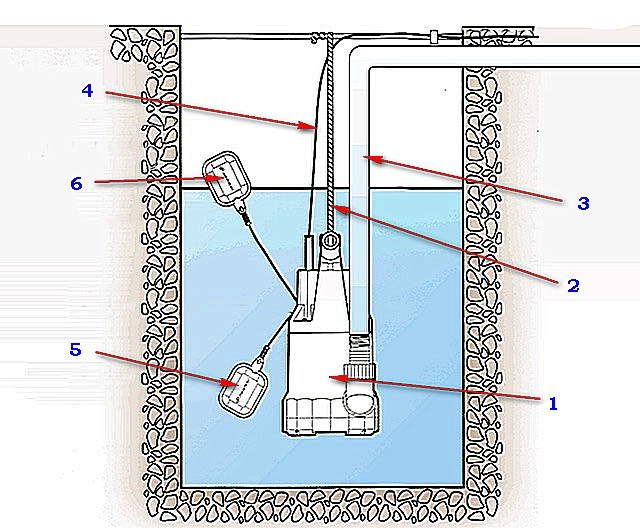 4
6
3
2
5
1