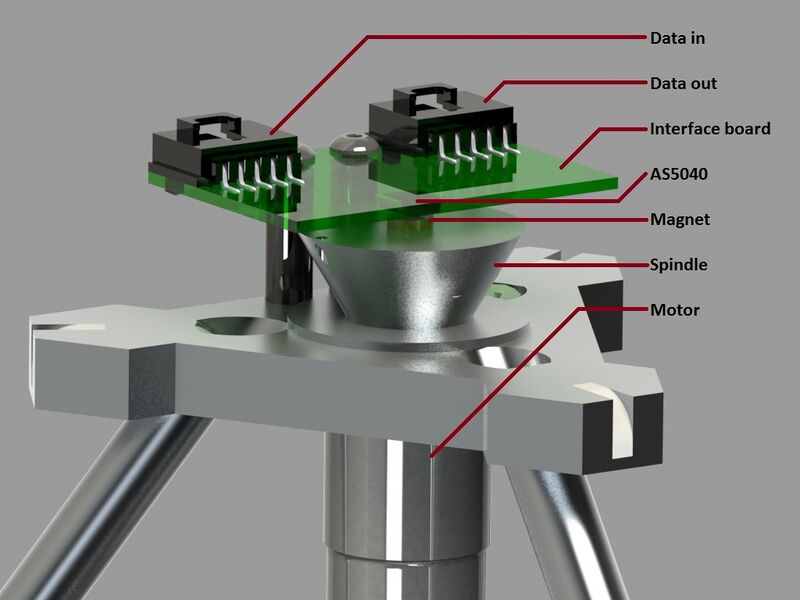 Data in
Data out
Interface board
AS5040
Magnet
Spindle
Motor