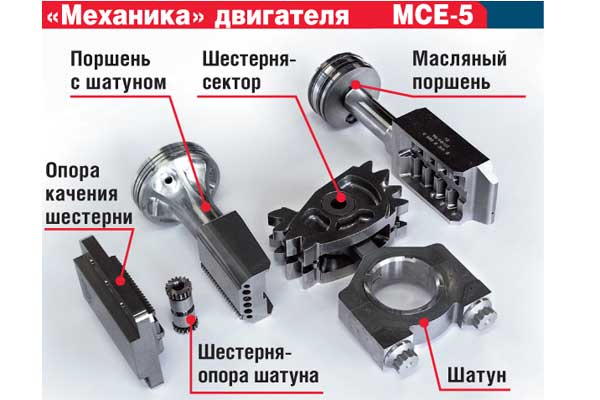 «Механика» двигателя MCE-5

Поршень с шатуном

Шестерня-сектор

Масляный поршень

Опора качения шестерни

Шестерня-опора шатуна

Шатун