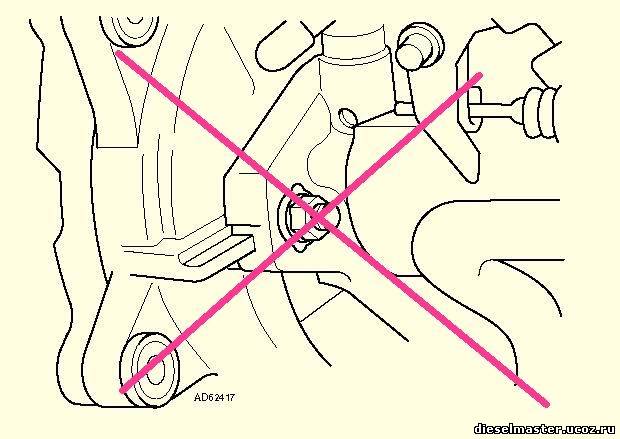 AD62417

dieselmaster.ucoz.ru