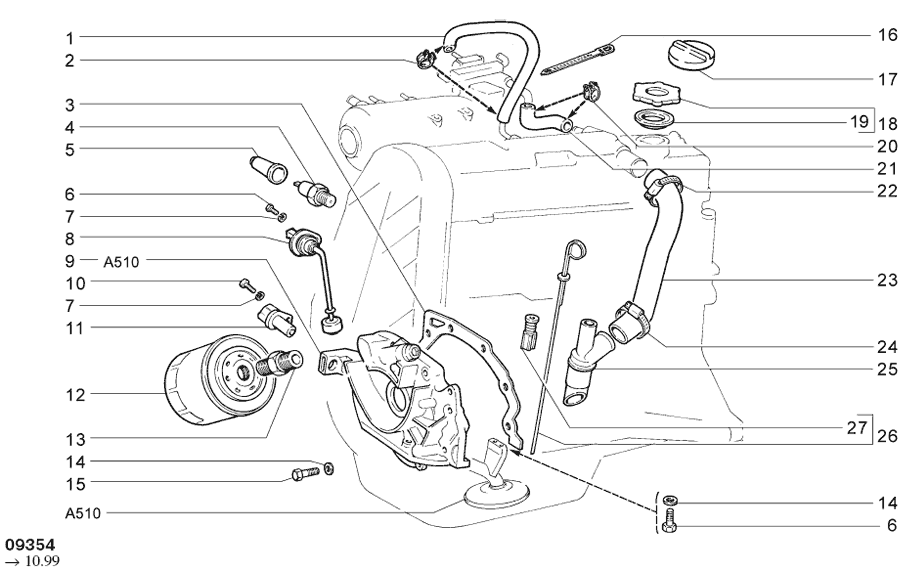 1
2
3
4
5
6
7
8
9 A510
10
7
11
12
13
14
15
A510

16
17
19
18
20
21
22
23
24
25
27
26
14
6

09354
→ 10.99