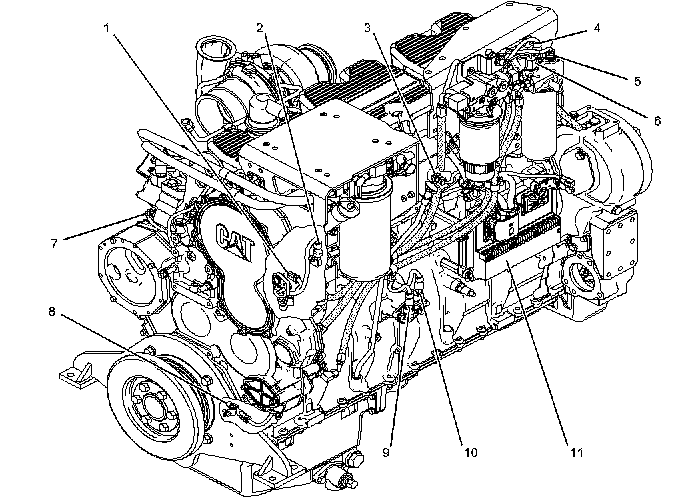 1
2
3
4
5
6
7
CAT
8
9
10
11