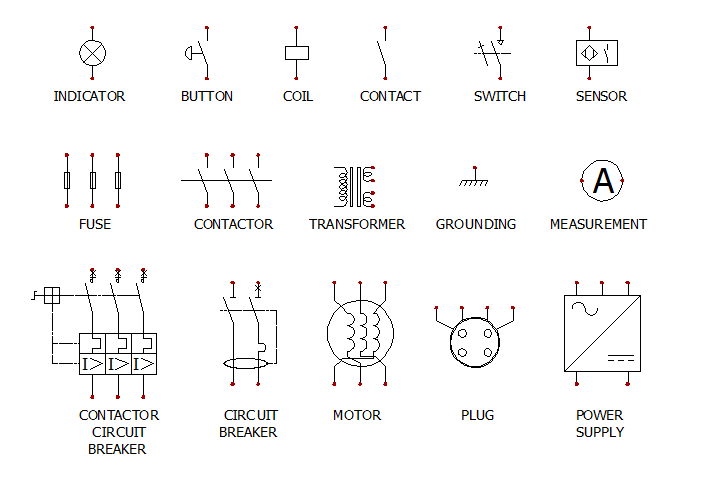 INDICATOR
BUTTON
COIL
CONTACT
SWITCH
SENSOR

FUSE
CONTACTOR
TRANSFORMER
GROUNDING
A
MEASUREMENT

I> I> I>
CONTACTOR CIRCUIT BREAKER
CIRCUIT BREAKER
MOTOR
PLUG
POWER SUPPLY